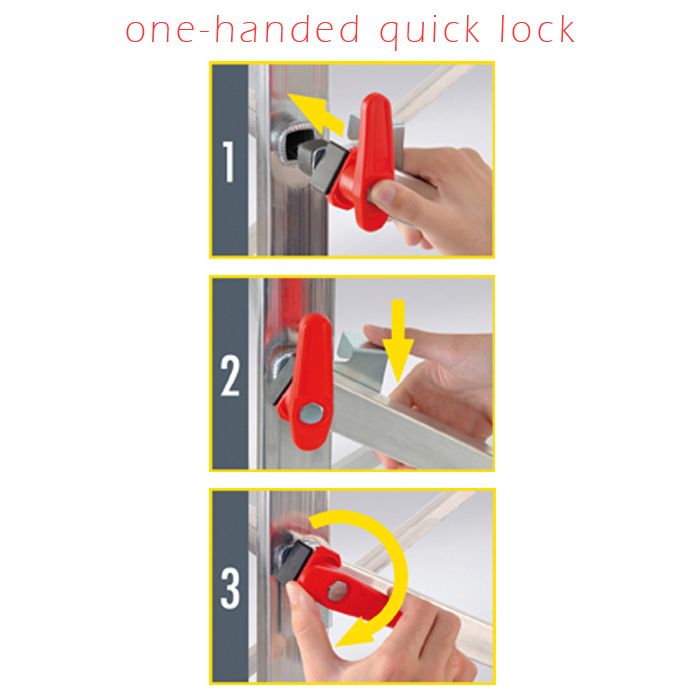 one-handed quick lock

1

2

3